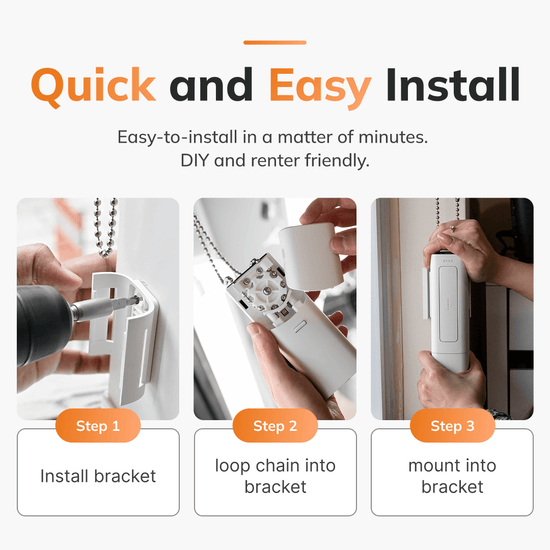 Quick and Easy Install

Easy-to-install in a matter of minutes.
DIY and renter friendly.

Step 1

Install bracket

Step 2

loop chain into bracket

Step 3

mount into bracket